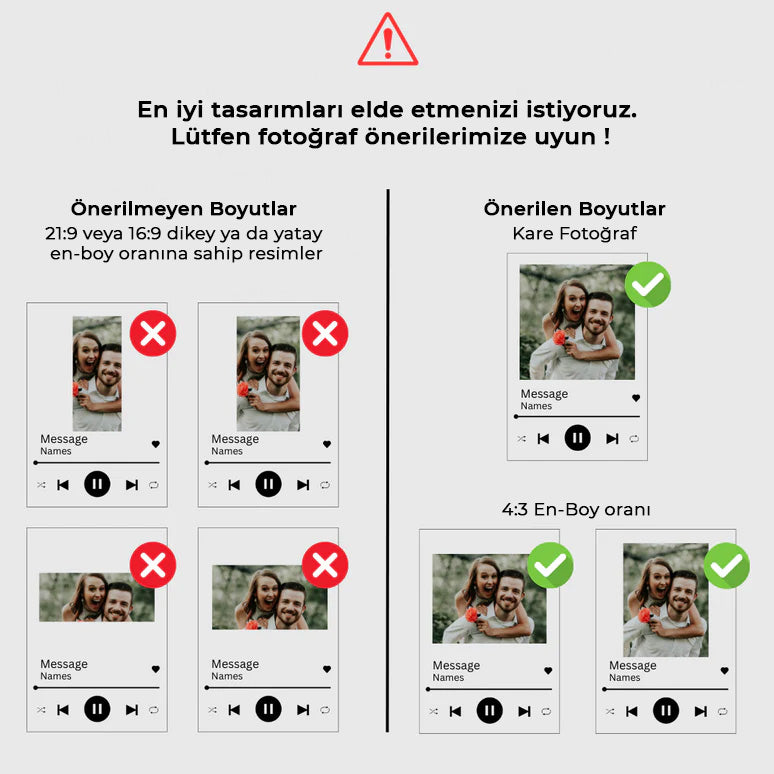 En iyi tasarımları elde etmenizi istiyoruz.
Lütfen fotoğraf önerilerimize uyun !

Önerilmeyen Boyutlar
21:9 veya 16:9 dikey ya da yatay en-boy oranına sahip resimler

Message
Names

Message
Names

Message
Names

Message
Names

Önerilen Boyutlar
Kare Fotoğraf

Message
Names

4:3 En-Boy oranı

Message
Names

Message
Names